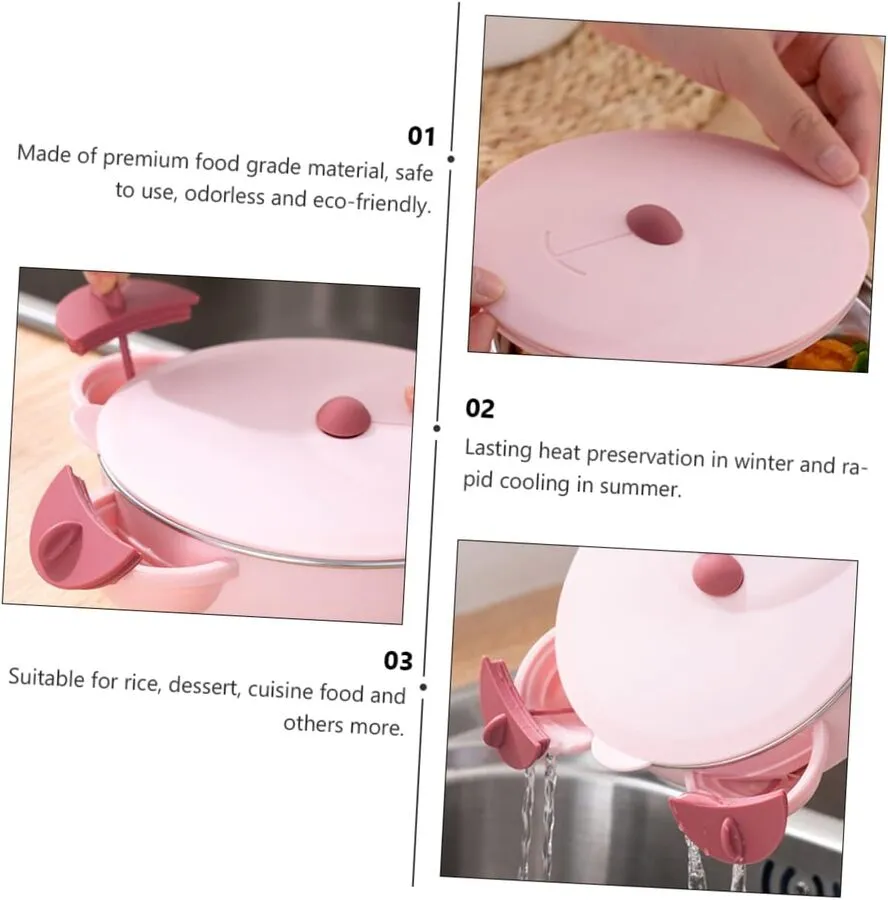 01
Made of premium food grade material, safe to use, odorless and eco-friendly.

02
Lasting heat preservation in winter and rapid cooling in summer.

03
Suitable for rice, dessert, cuisine food and others more.